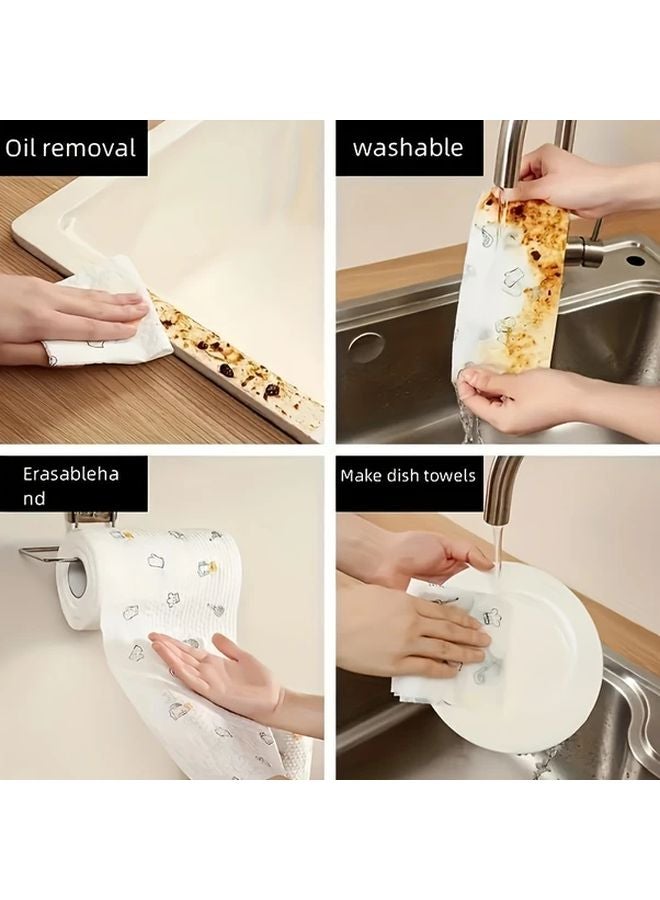 Oil removal

washable

Erasablehand

Make dish towels